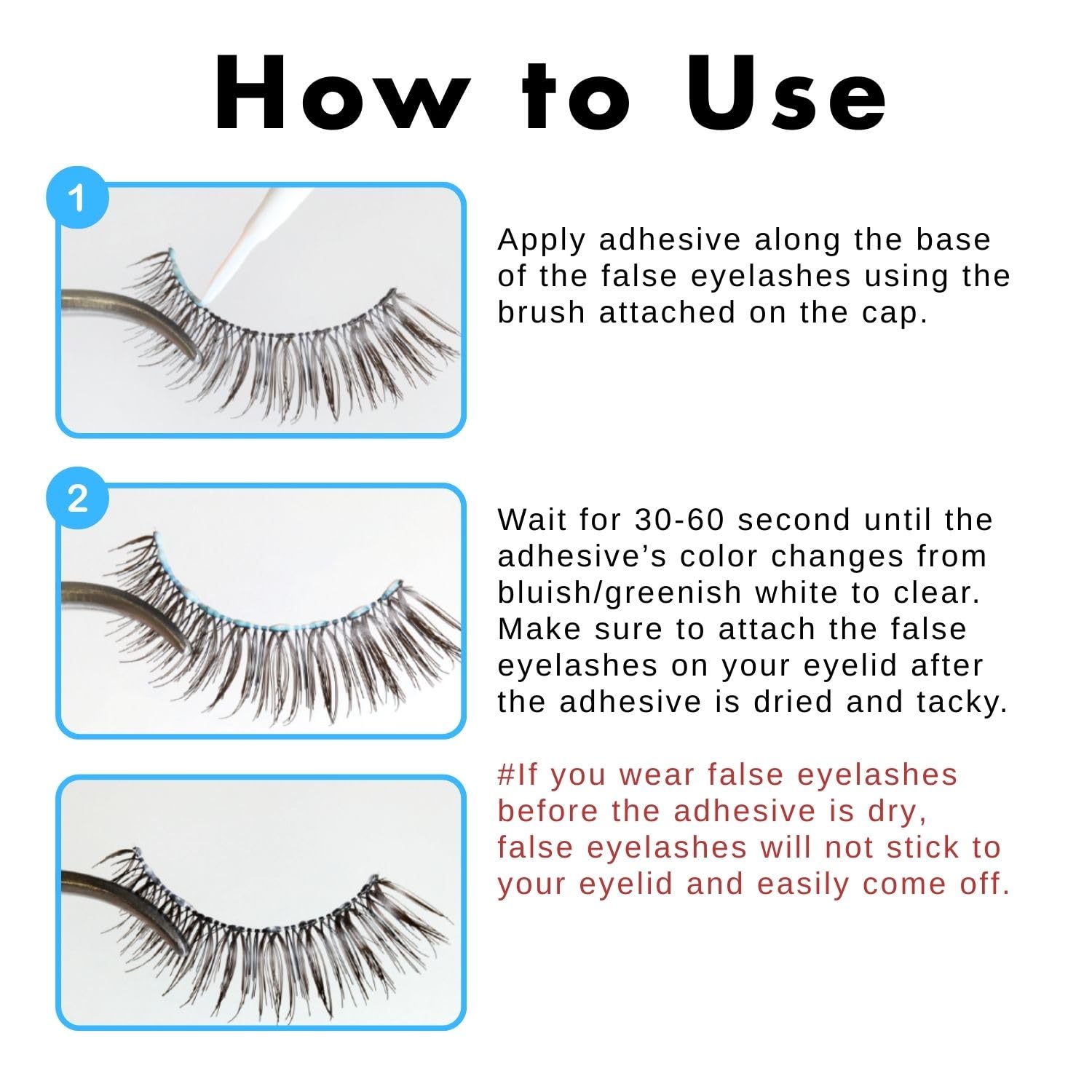 How to Use

1

Apply adhesive along the base of the false eyelashes using the brush attached on the cap.

2

Wait for 30-60 second until the adhesive's color changes from bluish/greenish white to clear. Make sure to attach the false eyelashes on your eyelid after the adhesive is dried and tacky.

#If you wear false eyelashes before the adhesive is dry, false eyelashes will not stick to your eyelid and easily come off.