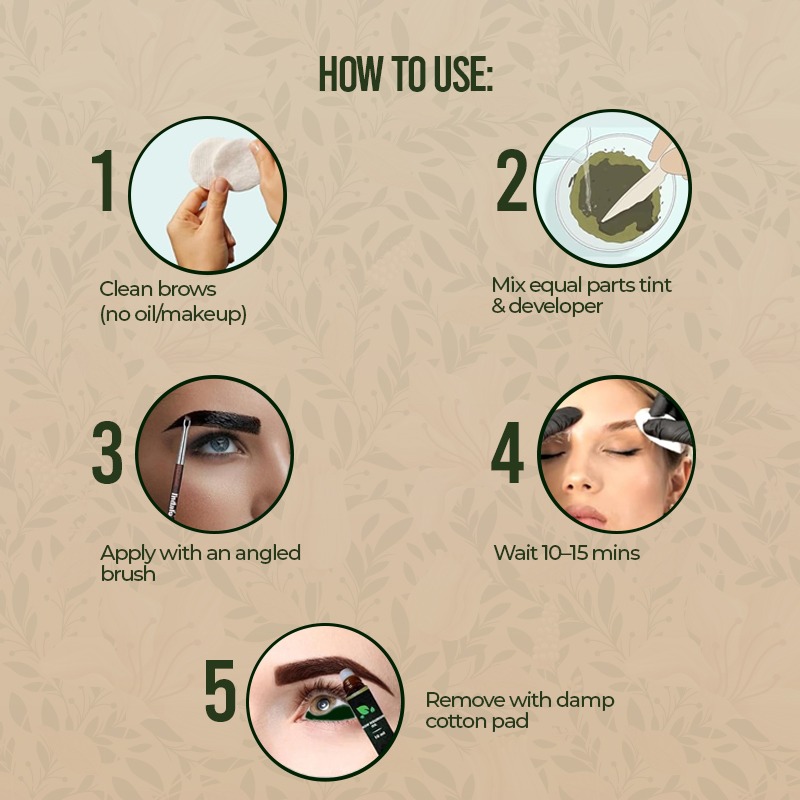 HOW TO USE:

1
Clean brows (no oil/makeup)

2
Mix equal parts tint & developer

3
Apply with an angled brush

4
Wait 10–15 mins

5
Remove with damp cotton pad