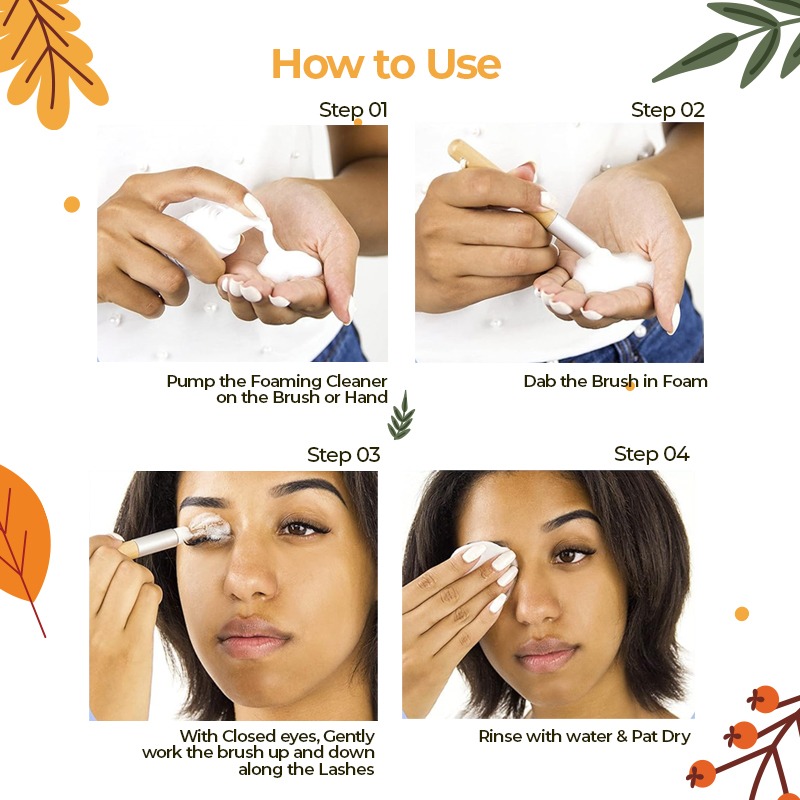 How to Use

Step 01

Pump the Foaming Cleaner on the Brush or Hand

Step 02

Dab the Brush in Foam

Step 03

With Closed eyes, Gently work the brush up and down along the Lashes

Step 04

Rinse with water & Pat Dry