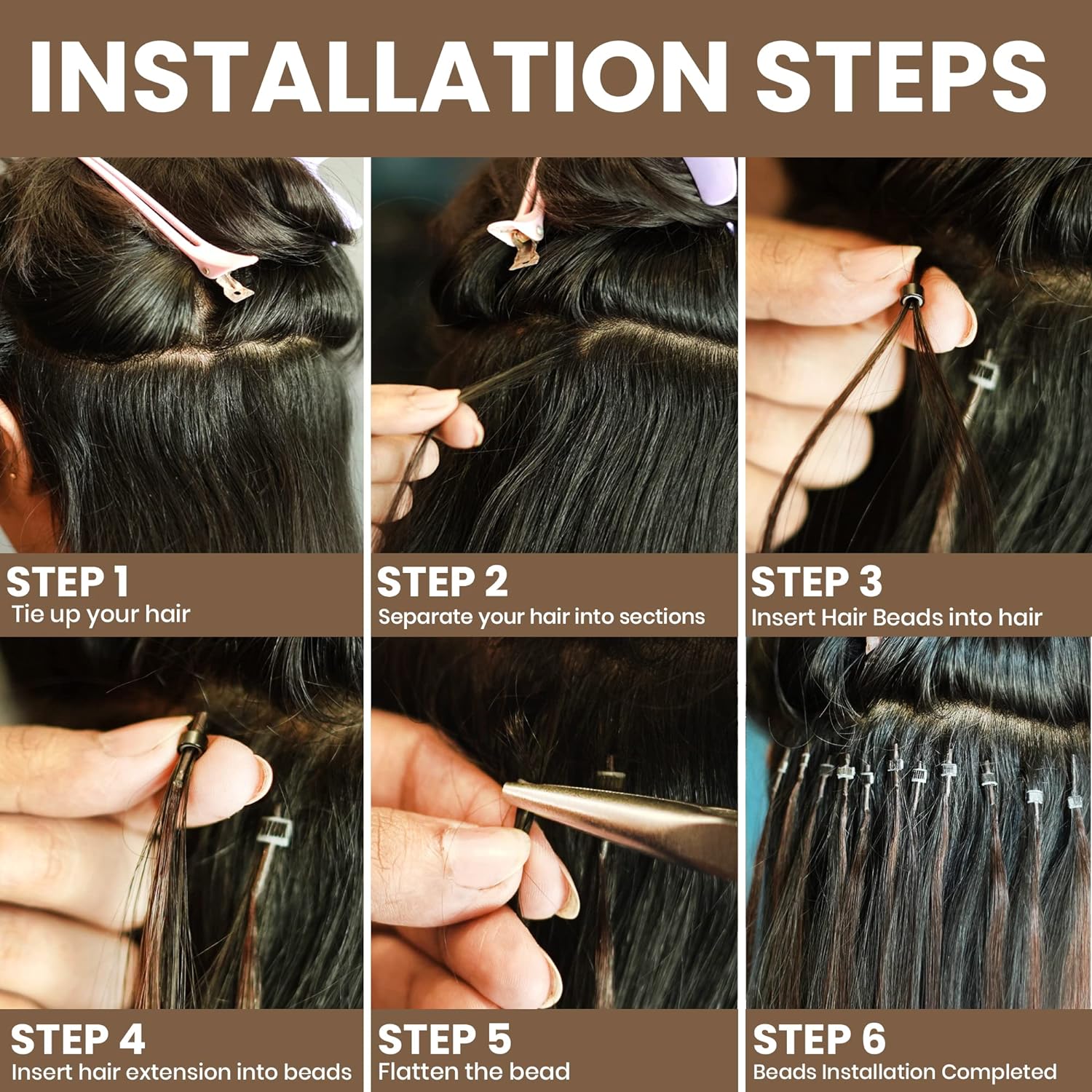 INSTALLATION STEPS

STEP 1
Tie up your hair

STEP 2
Separate your hair into sections

STEP 3
Insert Hair Beads into hair

STEP 4
Insert hair extension into beads

STEP 5
Flatten the bead

STEP 6
Beads Installation Completed