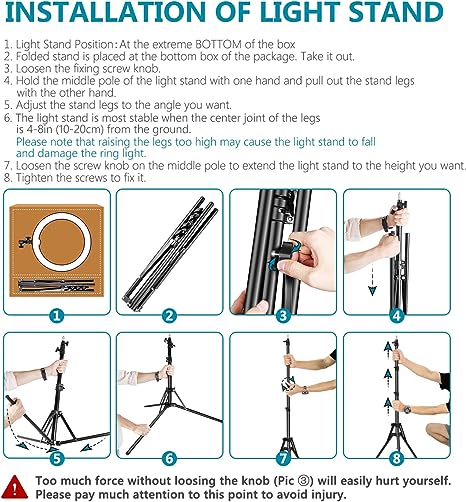 INSTALLATION OF LIGHT STAND

1. Light Stand Position：At the extreme BOTTOM of the box
2. Folded stand is placed at the bottom box of the package. Take it out.
3. Loosen the fixing screw knob.
4. Hold the middle pole of the light stand with one hand and pull out the stand legs with the other hand.
5. Adjust the stand legs to the angle you want.
6. The light stand is most stable when the center joint of the legs is 4-8in (10-20cm) from the ground.
Please note that raising the legs too high may cause the light stand to fall and damage the ring light.
7. Loosen the screw knob on the middle pole to extend the light stand to the height you want.
8. Tighten the screws to fix it.

1

2

3

4

5

6

7

8

Too much force without loosing the knob (Pic ③) will easily hurt yourself.
Please pay much attention to this point to avoid injury.