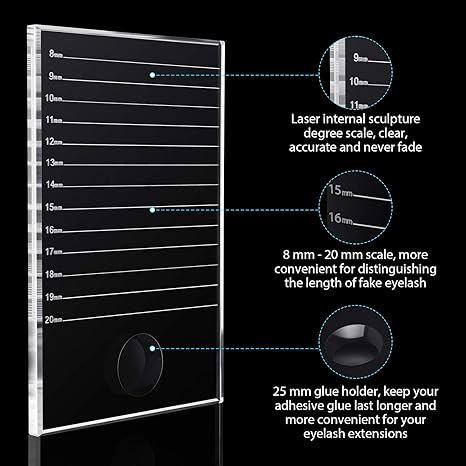 8mm
9mm
10mm
11mm
12mm
13mm
14mm
15mm
16mm
17mm
18mm
19mm
20mm

9mm
10mm
11mm

Laser internal sculpture degree scale, clear, accurate and never fade

15mm
16mm

8 mm - 20 mm scale, more convenient for distinguishing the length of fake eyelash

25 mm glue holder, keep your adhesive glue last longer and more convenient for your eyelash extensions