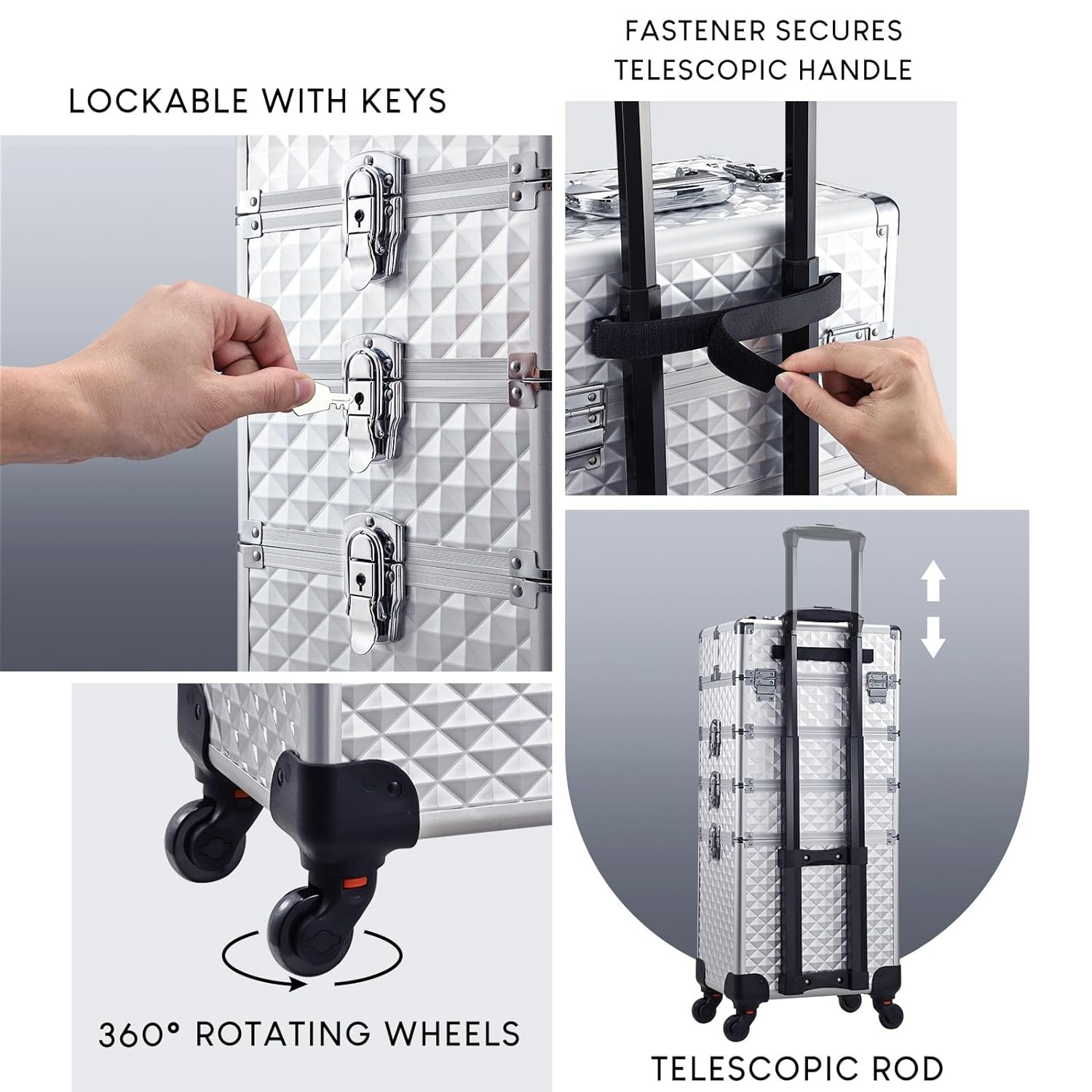 LOCKABLE WITH KEYS

FASTENER SECURES TELESCOPIC HANDLE

360° ROTATING WHEELS

TELESCOPIC ROD