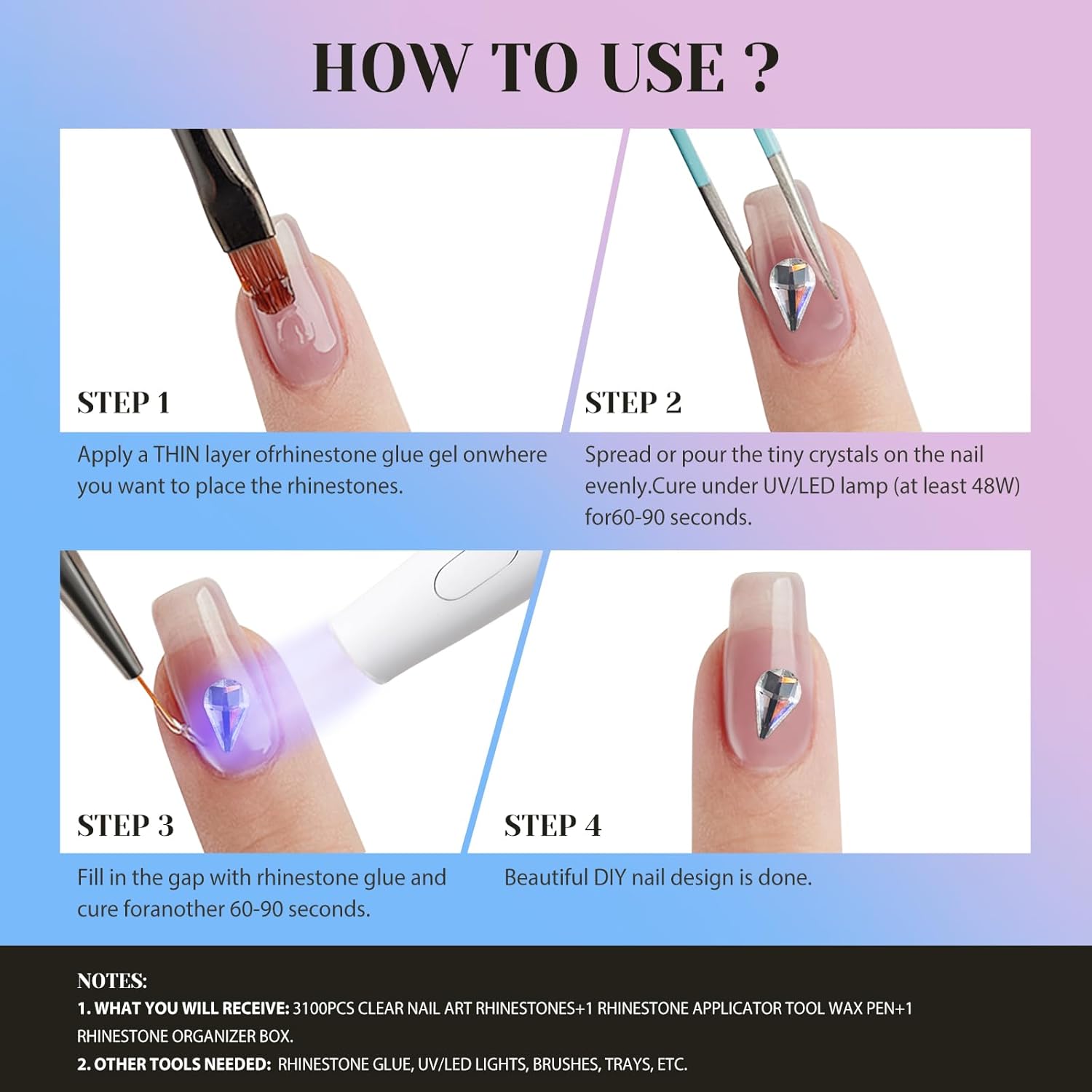 HOW TO USE ?

STEP 1

Apply a THIN layer ofrhinestone glue gel onwhere you want to place the rhinestones.

STEP 2

Spread or pour the tiny crystals on the nail evenly.Cure under UV/LED lamp (at least 48W) for60-90 seconds.

STEP 3

Fill in the gap with rhinestone glue and cure foranother 60-90 seconds.

STEP 4

Beautiful DIY nail design is done.

NOTES:
1. WHAT YOU WILL RECEIVE: 3100PCS CLEAR NAIL ART RHINESTONES+1 RHINESTONE APPLICATOR TOOL WAX PEN+1 RHINESTONE ORGANIZER BOX.
2. OTHER TOOLS NEEDED: RHINESTONE GLUE, UV/LED LIGHTS, BRUSHES, TRAYS, ETC.