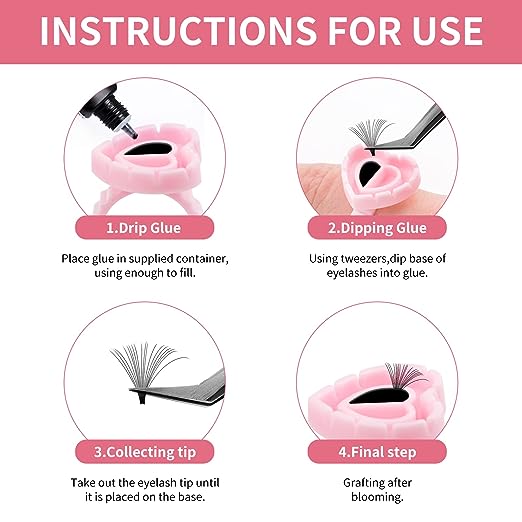 INSTRUCTIONS FOR USE

1.Drip Glue

Place glue in supplied container, using enough to fill.

2.Dipping Glue

Using tweezers,dip base of eyelashes into glue.

3.Collecting tip

Take out the eyelash tip until it is placed on the base.

4.Final step

Grafting after blooming.