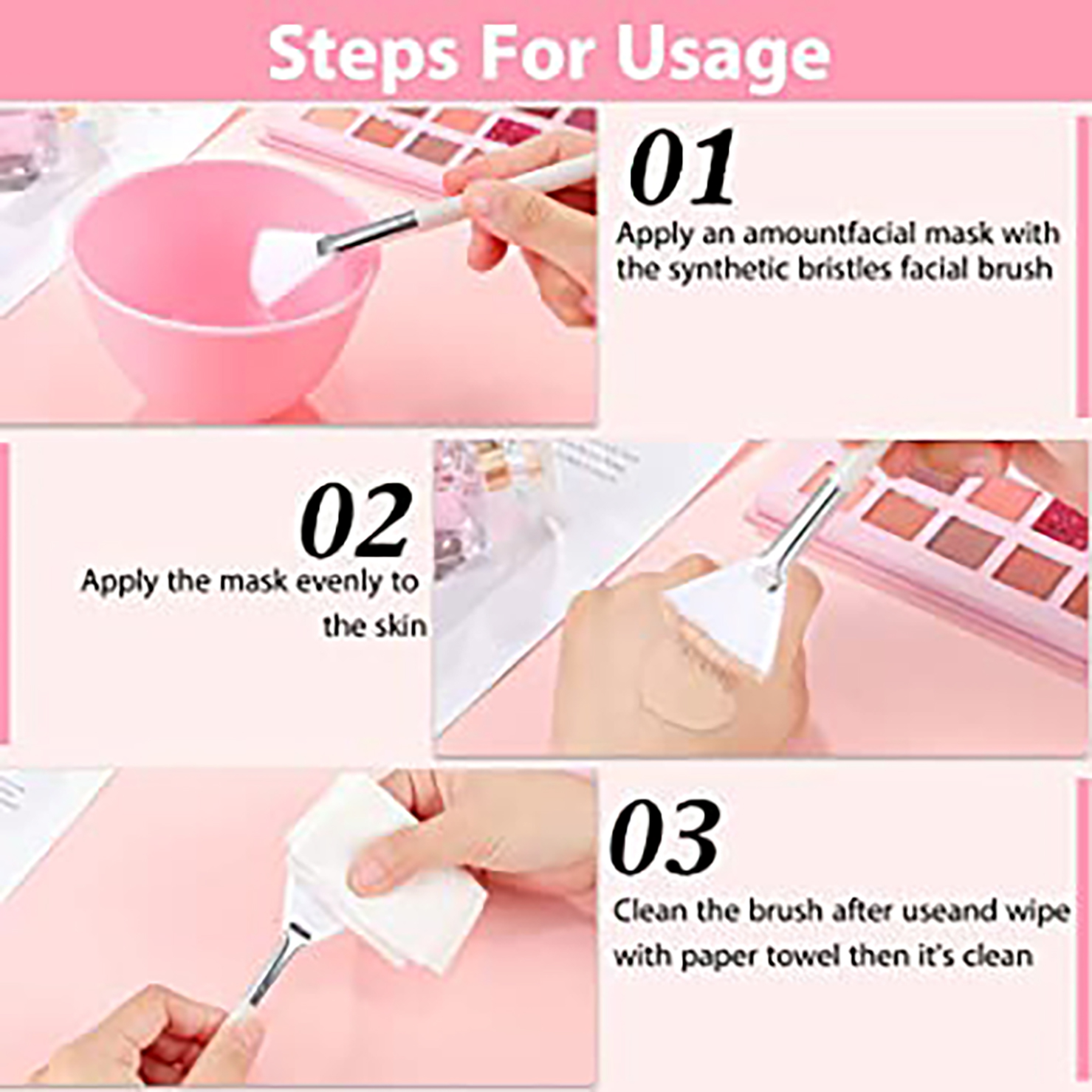 Steps For Usage

01

Apply an amountfacial mask with the synthetic bristles facial brush

02

Apply the mask evenly to the skin

03

Clean the brush after useand wipe with paper towel then it's clean