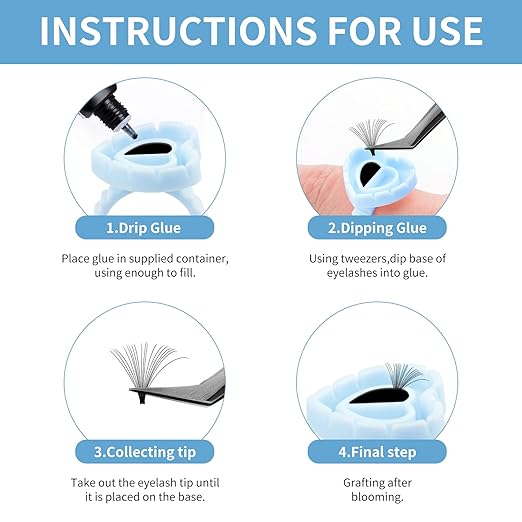 INSTRUCTIONS FOR USE

1.Drip Glue

Place glue in supplied container, using enough to fill.

2.Dipping Glue

Using tweezers,dip base of eyelashes into glue.

3.Collecting tip

Take out the eyelash tip until it is placed on the base.

4.Final step

Grafting after blooming.