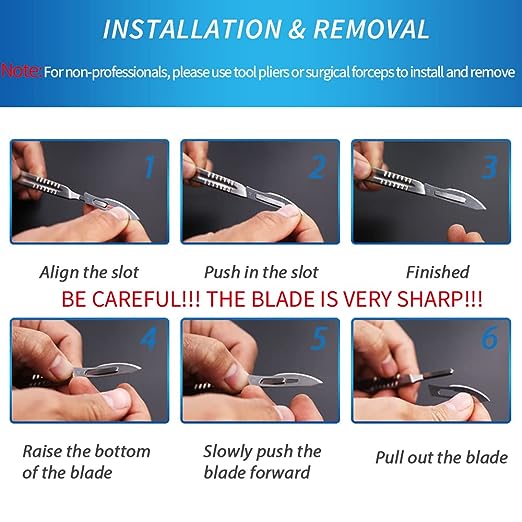 INSTALLATION & REMOVAL

Note: For non-professionals, please use tool pliers or surgical forceps to install and remove

1

2

3

Align the slot

Push in the slot

Finished

BE CAREFUL!!! THE BLADE IS VERY SHARP!!!

4

5

6

Raise the bottom of the blade

Slowly push the blade forward

Pull out the blade